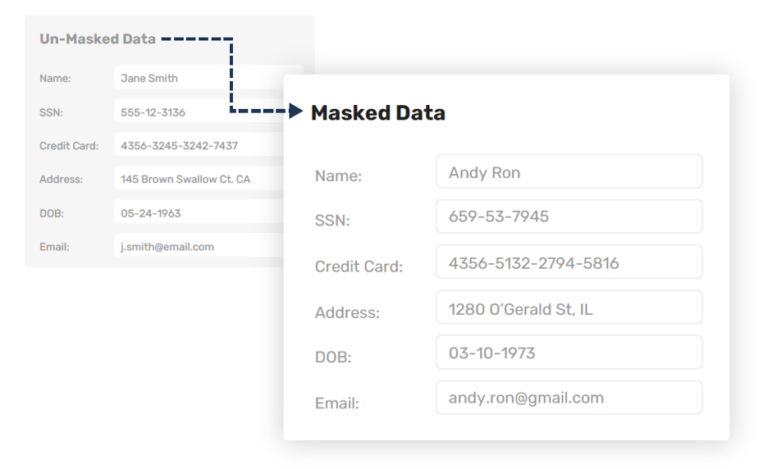 Un-Masked Data

Name: Jane Smith
SSN: 555-12-3136
Credit Card: 4356-3245-3242-7437
Address: 145 Brown Swallow Ct. CA
DOB: 05-24-1963
Email: j.smith@email.com

Masked Data

Name: Andy Ron
SSN: 659-53-7945
Credit Card: 4356-5132-2794-5816
Address: 1280 O'Gerald St, IL
DOB: 03-10-1973
Email: andy.ron@gmail.com